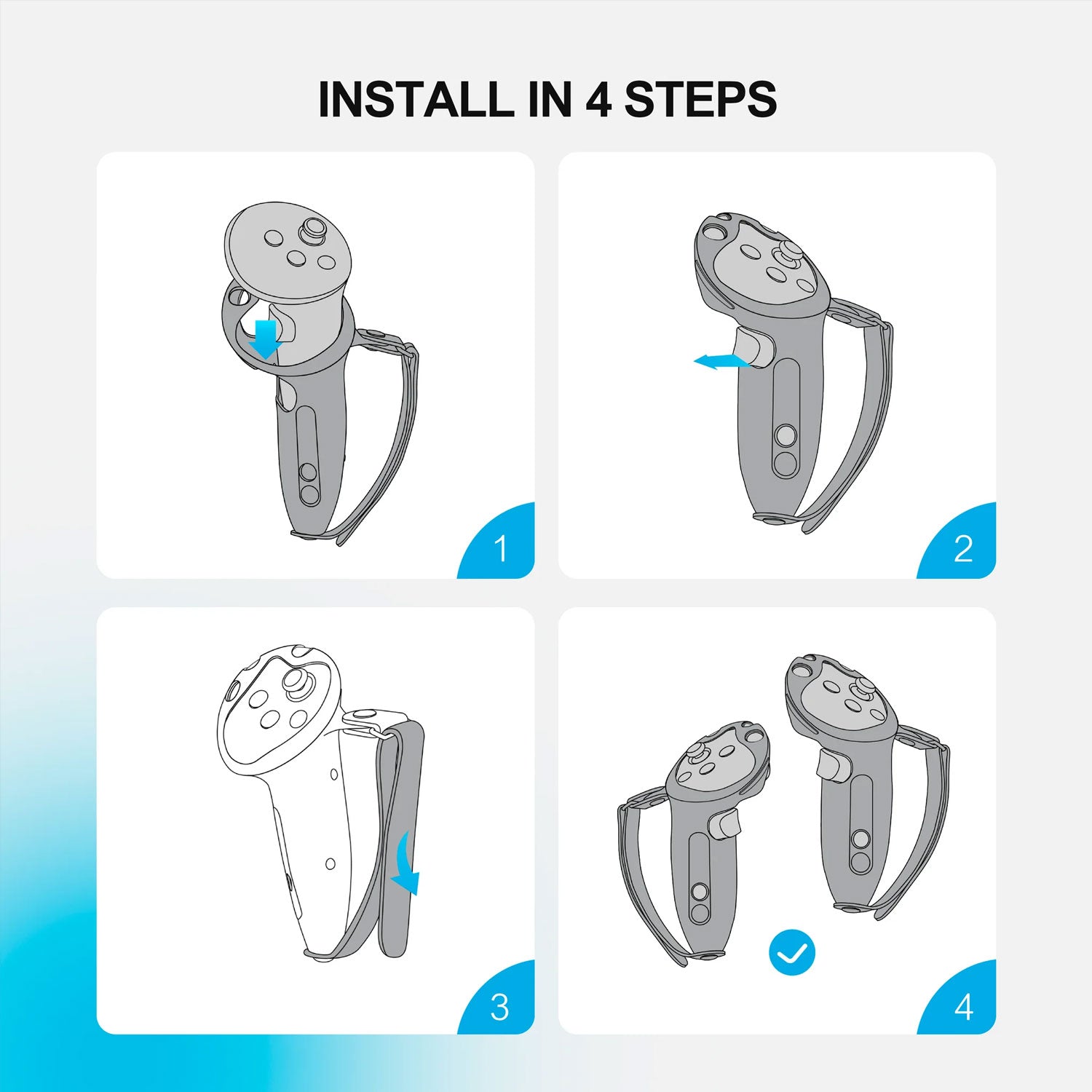 INSTALL IN 4 STEPS

1

2

3

4